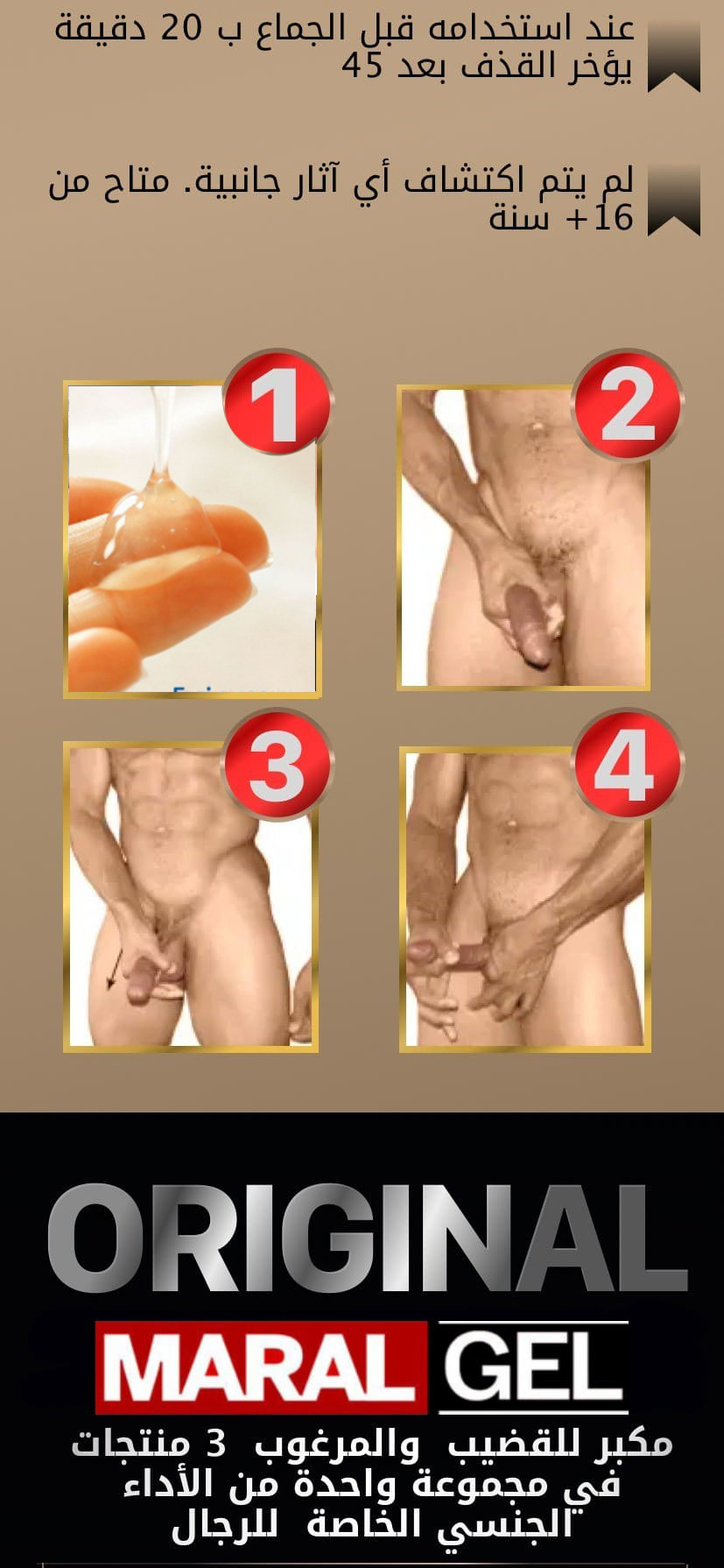 عند استخدامه قبل الجماع ب 20 دقيقة يؤخر القذف بعد 45

لم يتم اكتشاف أي آثار جانبية. متاح من 16+ سنة

1

2

3

4

ORIGINAL

MARAL GEL

مكبر للقضيب والمرغوب 3 منتجات في مجموعة واحدة من الأداء الجنسي الخاصة للرجال